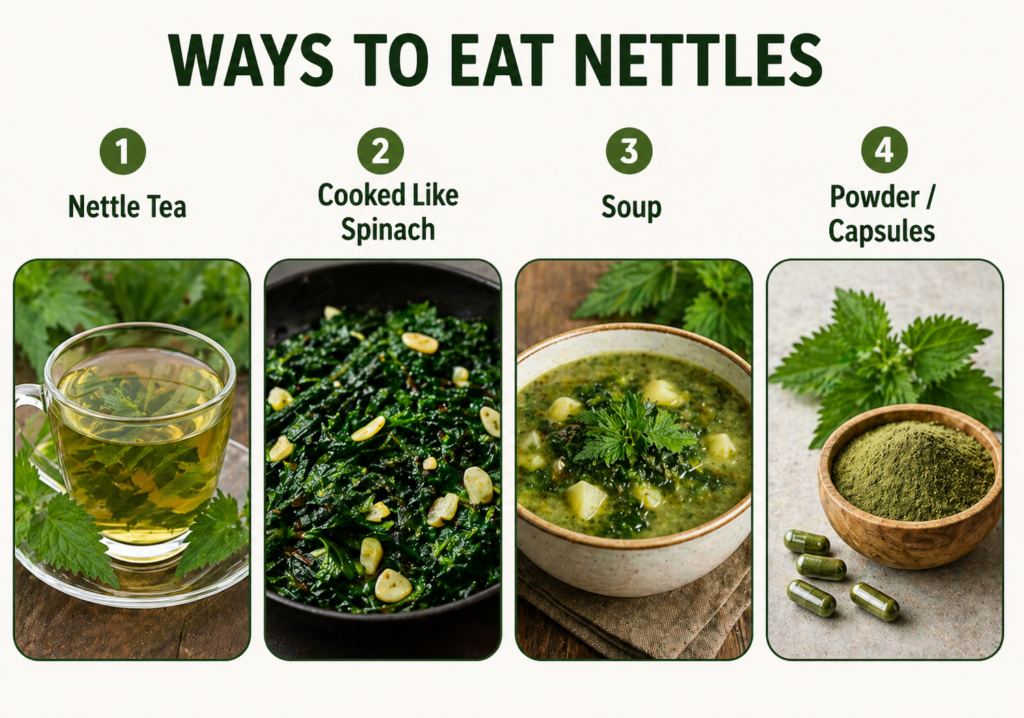 WAYS TO EAT NETTLES

1
Nettle Tea

2
Cooked Like Spinach

3
Soup

4
Powder / Capsules